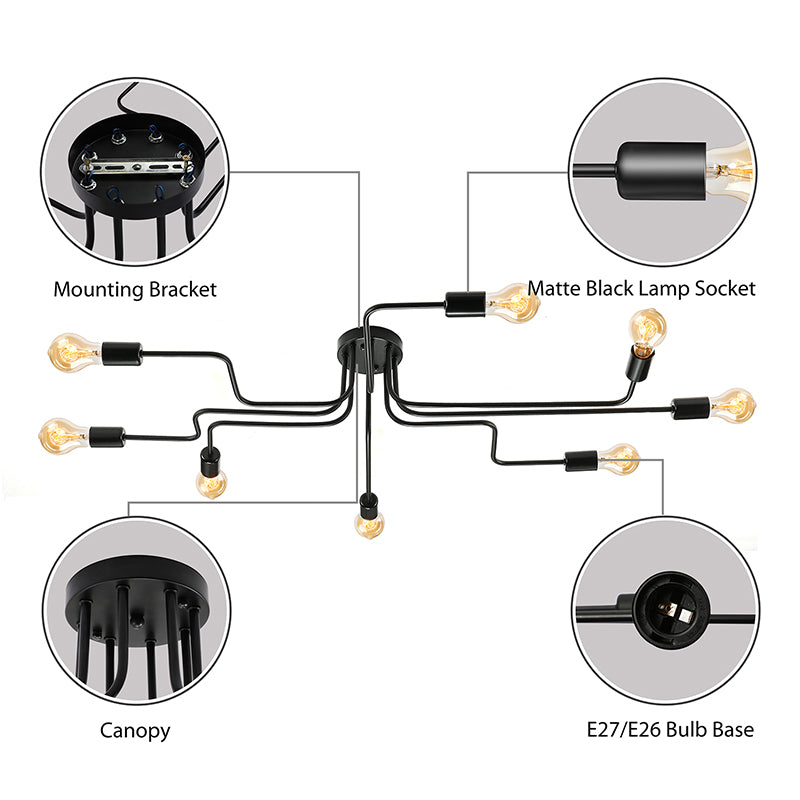 Mounting Bracket

Matte Black Lamp Socket

Canopy

E27/E26 Bulb Base