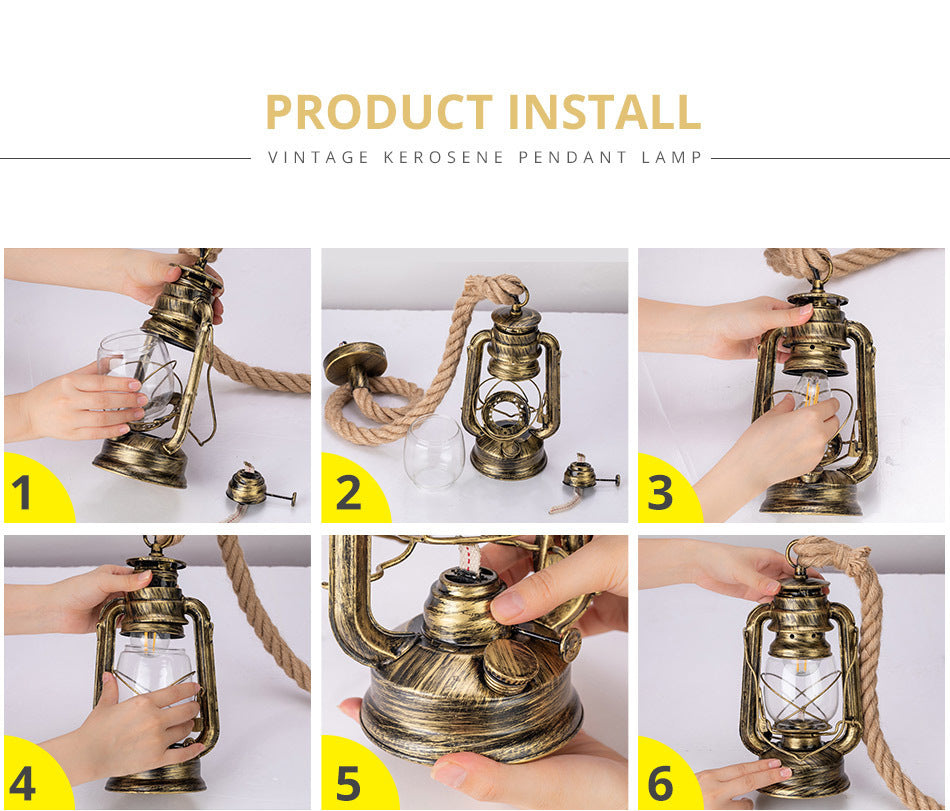 PRODUCT INSTALL
VINTAGE KEROSENE PENDANT LAMP

1

2

3

4

5

6